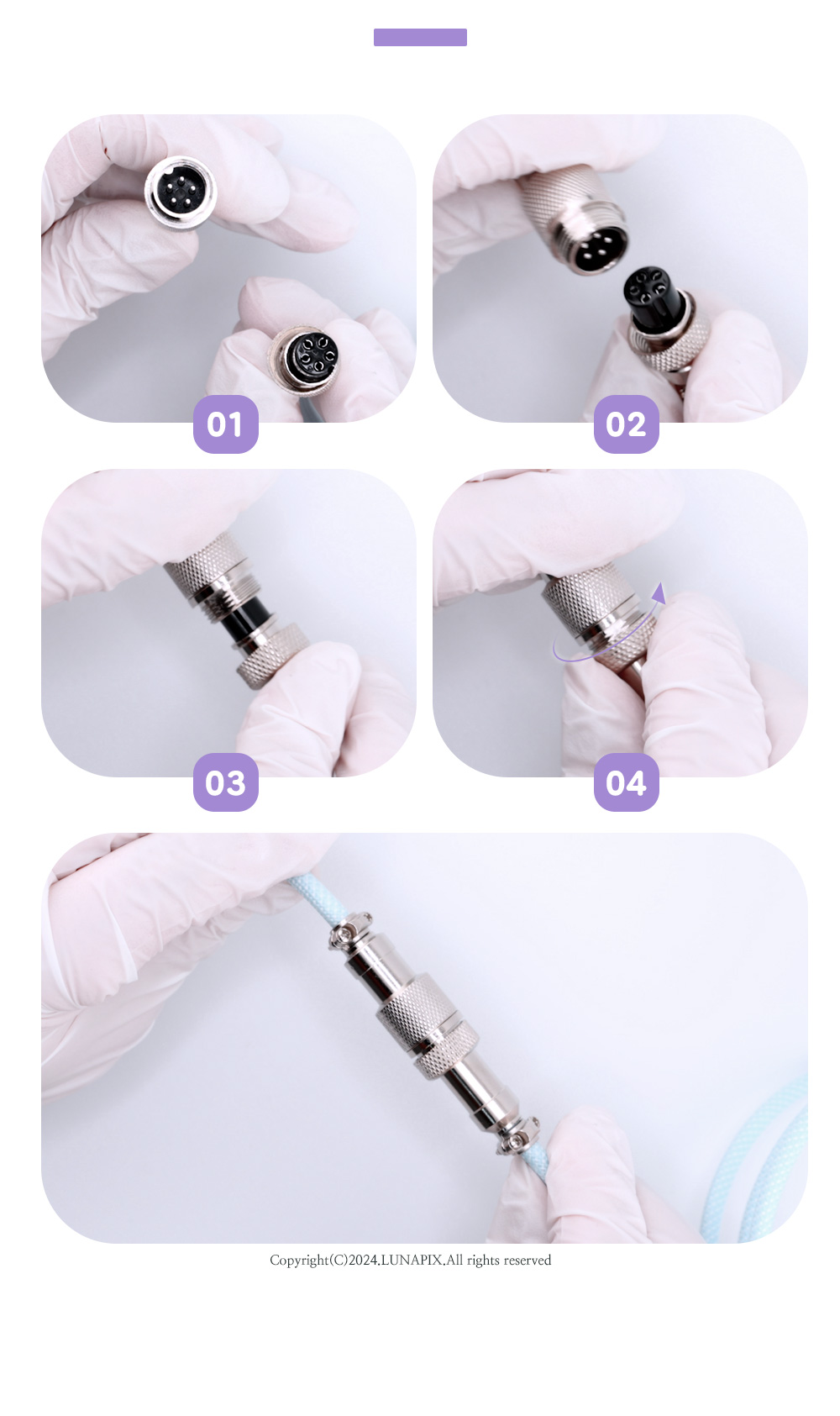 01

02

03

04

Copyright(C)2024.LUNAPIX.All rights reserved